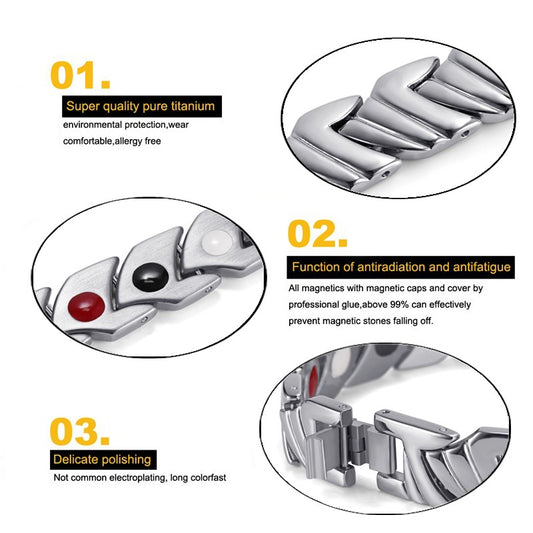 01.

Super quality pure titanium

environmental protection,wear comfortable,allergy free

02.

Function of antiradiation and antifatigue

All magnetics with magnetic caps and cover by professional glue,above 99% can effectively prevent magnetic stones falling off.

03.

Delicate polishing

Not common electroplating, long colorfast