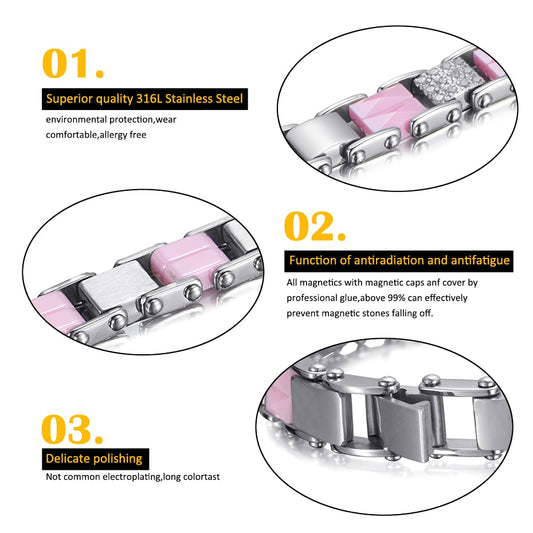 01.

Superior quality 316L Stainless Steel

environmental protection,wear comfortable,allergy free

02.

Function of antiradiation and antifatigue

All magnetics with magnetic caps anf cover by professional glue,above 99% can effectively prevent magnetic stones falling off.

03.

Delicate polishing

Not common electroplating,long colortast